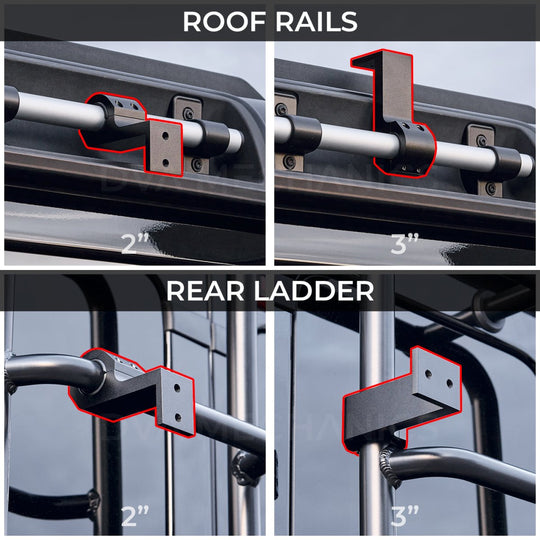 ROOF RAILS

2”

3”

REAR LADDER

2”

3”